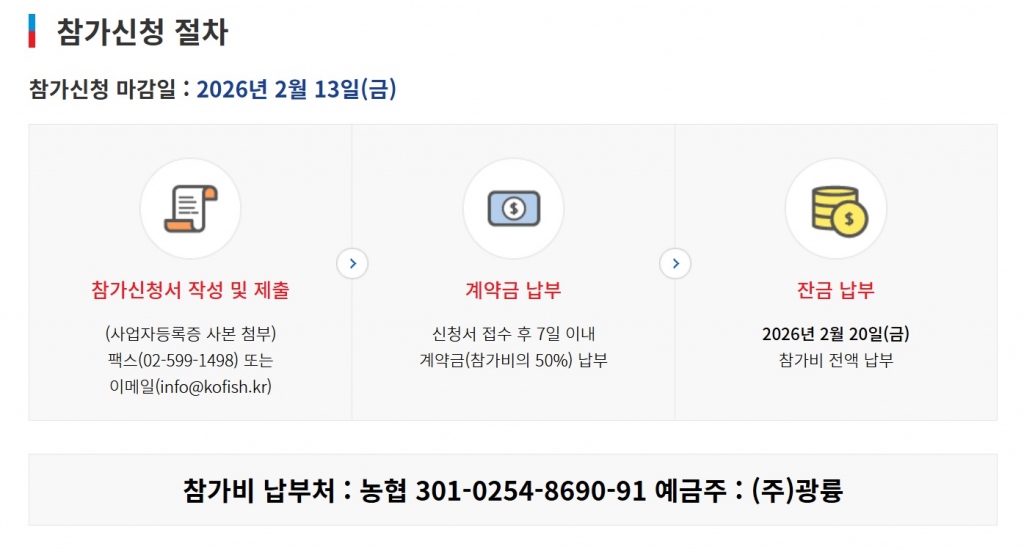 참가신청 절차

참가신청 마감일 : 2026년 2월 13일(금)

참가신청서 작성 및 제출

(사업자등록증 사본 첨부)
팩스(02-599-1498) 또는
이메일(info@kofish.kr)

계약금 납부

신청서 접수 후 7일 이내
계약금(참가비의 50%) 납부

잔금 납부

2026년 2월 20일(금)
참가비 전액 납부

참가비 납부처 : 농협 301-0254-8690-91 예금주 : (주)광륭